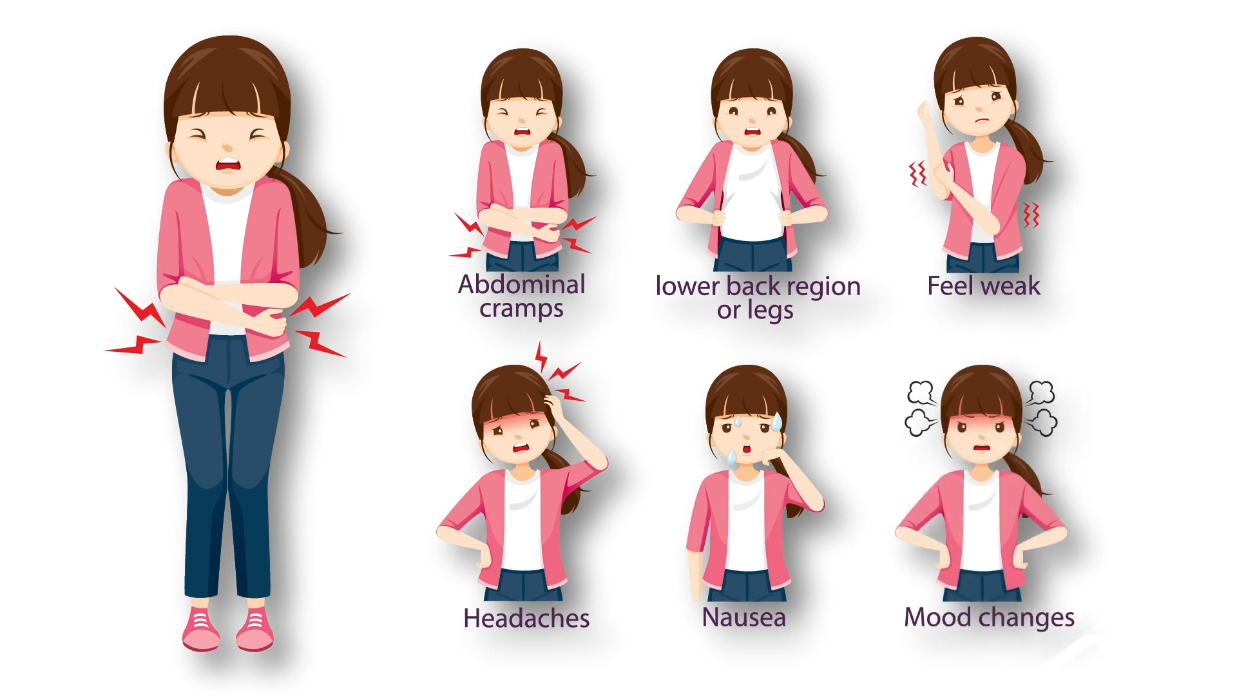 Abdominal cramps

lower back region or legs

Feel weak

Headaches

Nausea

Mood changes